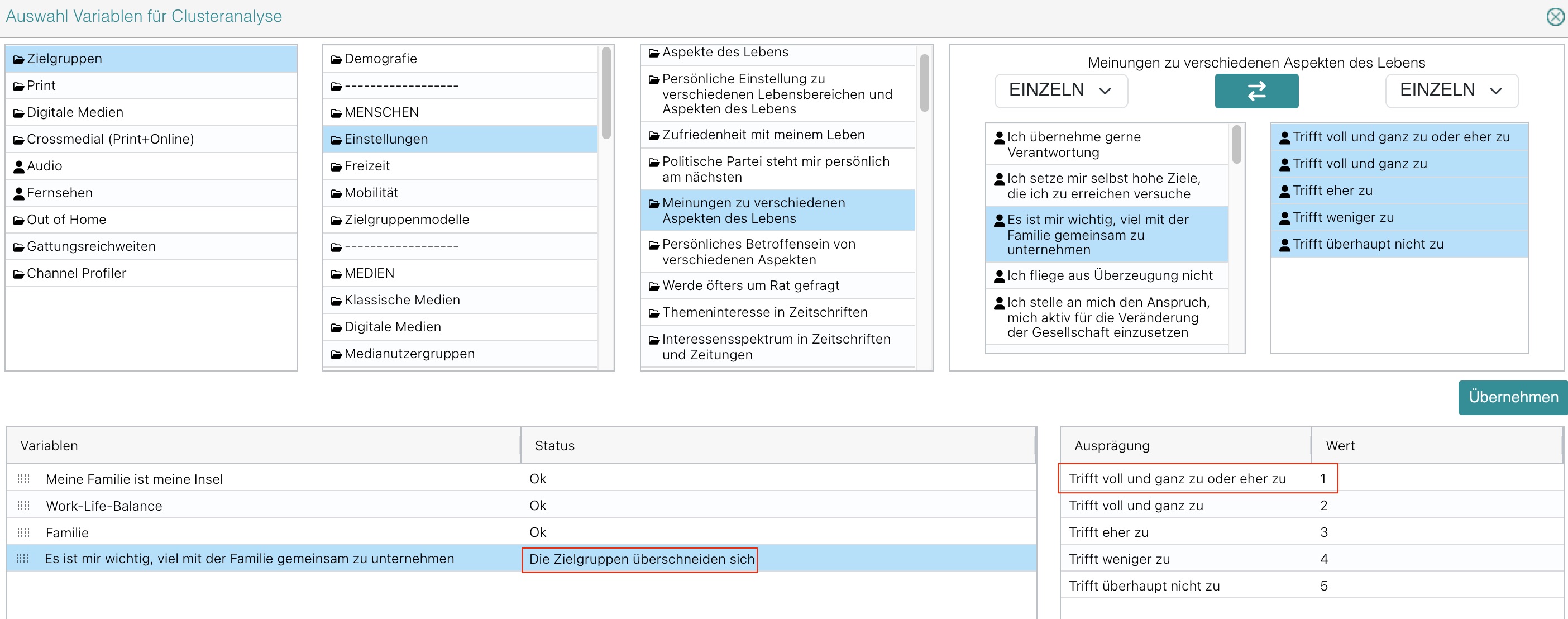 Auswahl Variablen für Clusteranalyse

Zielgruppen
Print
Digitale Medien
Crossmedial (Print+Online)
Audio
Fernsehen
Out of Home
Gattungsreichweiten
Channel Profiler

Demografie
------------------
MENSCHEN
Einstellungen
Freizeit
Mobilität
Zielgruppenmodelle
------------------
MEDIEN
Klassische Medien
Digitale Medien
Medianutzergruppen

Aspekte des Lebens
Persönliche Einstellung zu verschiedenen Lebensbereichen und Aspekten des Lebens
Zufriedenheit mit meinem Leben
Politische Partei steht mir persönlich am nächsten
Meinungen zu verschiedenen Aspekten des Lebens
Persönliches Betroffensein von verschiedenen Aspekten
Werde öfters um Rat gefragt
Themeninteresse in Zeitschriften
Interessensspektrum in Zeitschriften und Zeitungen

Meinungen zu verschiedenen Aspekten des Lebens
EINZELN
EINZELN

Ich übernehme gerne Verantwortung
Ich setze mir selbst hohe Ziele, die ich zu erreichen versuche
Es ist mir wichtig, viel mit der Familie gemeinsam zu unternehmen
Ich fliege aus Überzeugung nicht
Ich stelle an mich den Anspruch, mich aktiv für die Veränderung der Gesellschaft einzusetzen

Trifft voll und ganz zu oder eher zu
Trifft voll und ganz zu
Trifft eher zu
Trifft weniger zu
Trifft überhaupt nicht zu

Übernehmen

| Variablen | Status |
|---|---|
| Meine Familie ist meine Insel | Ok |
| Work-Life-Balance | Ok |
| Familie | Ok |
| Es ist mir wichtig, viel mit der Familie gemeinsam zu unternehmen | Die Zielgruppen überschneiden sich |

| Ausprägung | Wert |
|---|---|
| Trifft voll und ganz zu oder eher zu | 1 |
| Trifft voll und ganz zu | 2 |
| Trifft eher zu | 3 |
| Trifft weniger zu | 4 |
| Trifft überhaupt nicht zu | 5 |